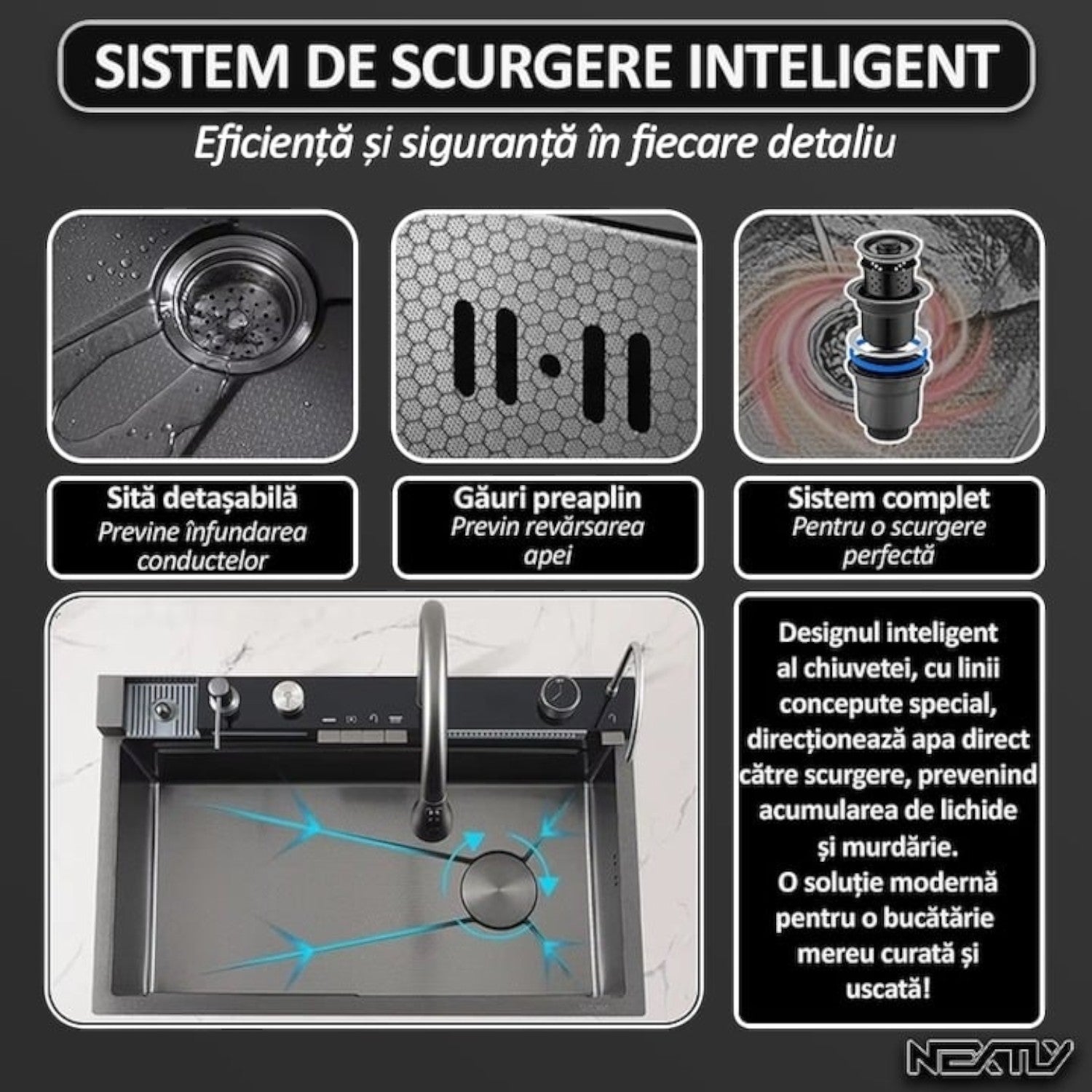 SISTEM DE SCURGERE INTELIGENT

Eficiență și siguranță în fiecare detaliu

Sită detașabilă
Previne înfundarea conductelor

Găuri preaplin
Previn revărsarea apei

Sistem complet
Pentru o scurgere perfectă

Designul inteligent al chiuvetei, cu linii concepute special, direcționează apa direct către scurgere, prevenind acumularea de lichide și murdărie.
O soluție modernă pentru o bucătărie mereu curată și uscată!

NEXTLY