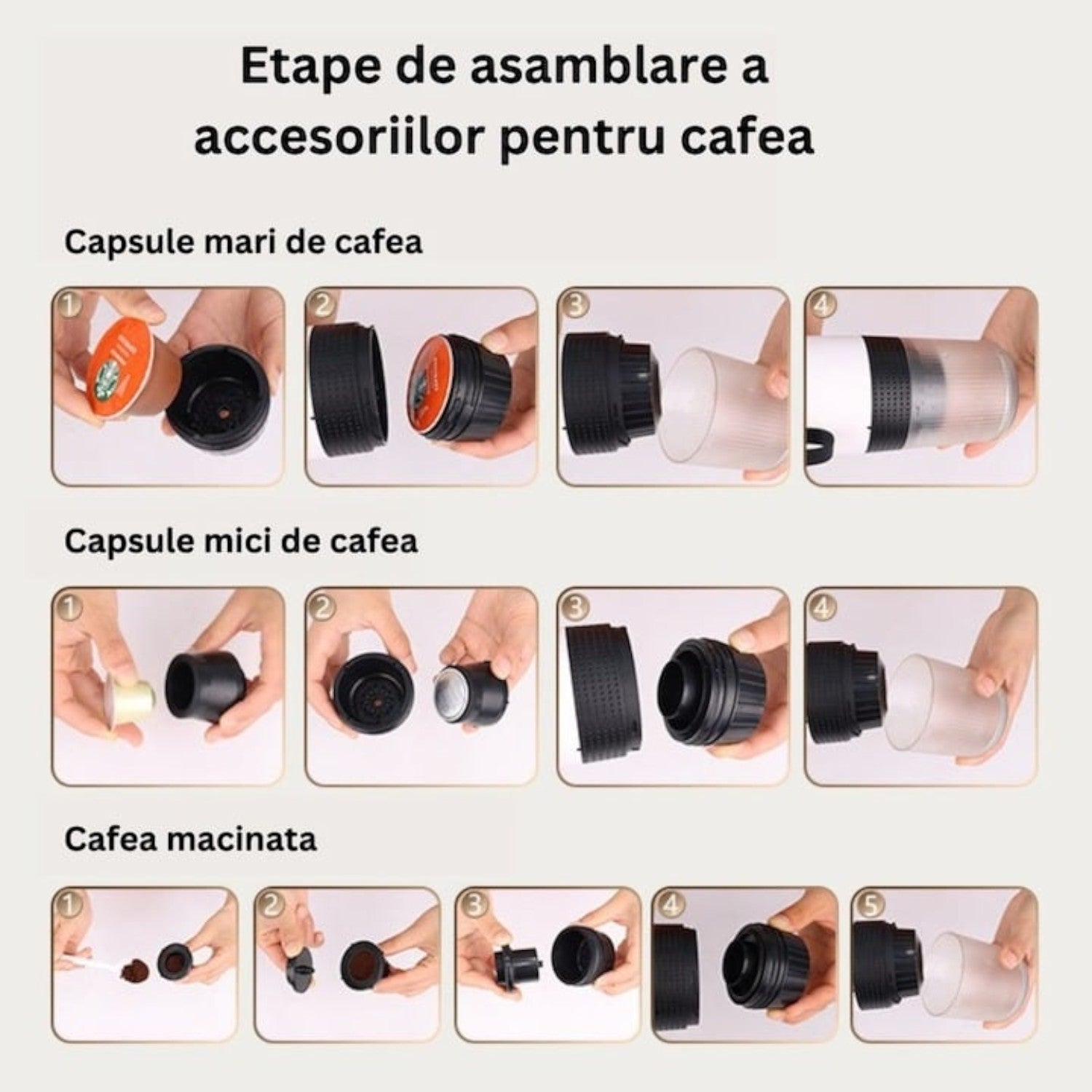 Etape de asamblare a accesoriilor pentru cafea

Capsule mari de cafea

1

2

3

4

Capsule mici de cafea

1

2

3

4

Cafea macinata

1

2

3

4

5